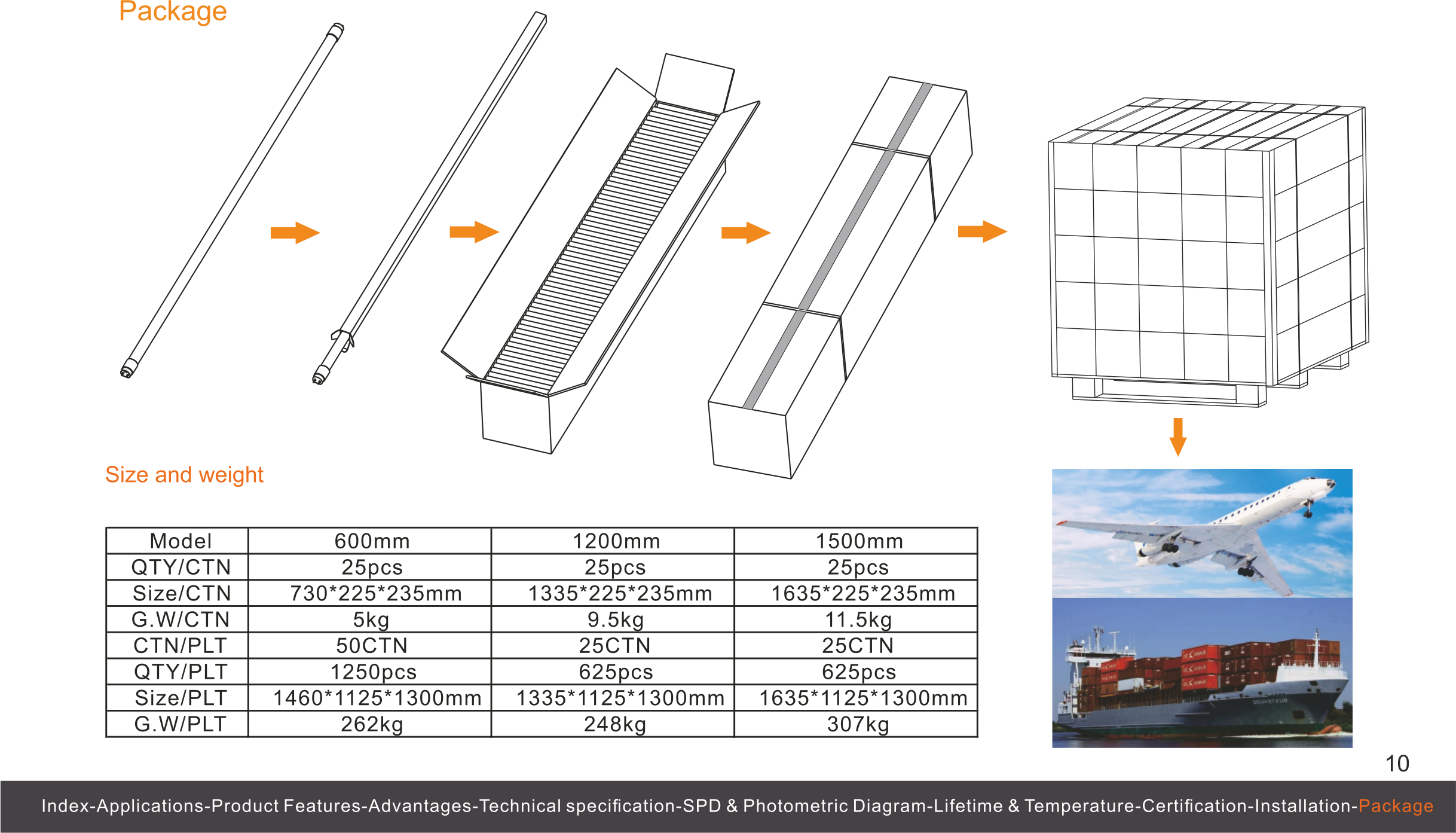 Package

Size and weight

| Model | 600mm | 1200mm | 1500mm |
|---|---|---|---|
| QTY/CTN | 25pcs | 25pcs | 25pcs |
| Size/CTN | 730*225*235mm | 1335*225*235mm | 1635*225*235mm |
| G.W/CTN | 5kg | 9.5kg | 11.5kg |
| CTN/PLT | 50CTN | 25CTN | 25CTN |
| QTY/PLT | 1250pcs | 625pcs | 625pcs |
| Size/PLT | 1460*1125*1300mm | 1335*1125*1300mm | 1635*1125*1300mm |
| G.W/PLT | 262kg | 248kg | 307kg |

10

Index-Applications-Product Features-Advantages-Technical specification-SPD & Photometric Diagram-Lifetime & Temperature-Certification-Installation-Package